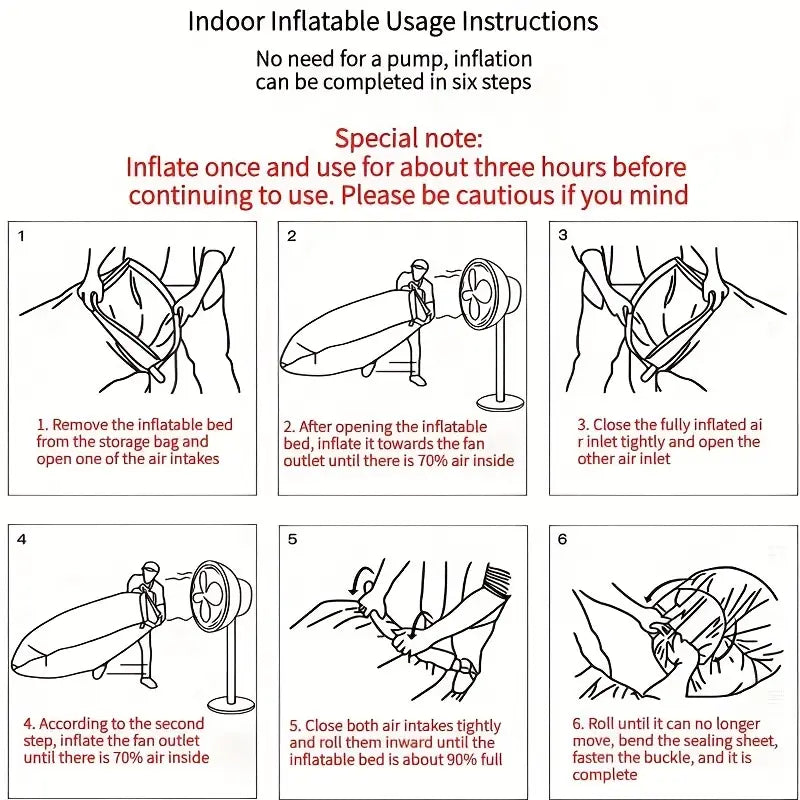 Indoor Inflatable Usage Instructions

No need for a pump, inflation can be completed in six steps

Special note:
Inflate once and use for about three hours before continuing to use. Please be cautious if you mind

1

1. Remove the inflatable bed from the storage bag and open one of the air intakes

2

2. After opening the inflatable bed, inflate it towards the fan outlet until there is 70% air inside

3

3. Close the fully inflated ai r inlet tightly and open the other air inlet

4

4. According to the second step, inflate the fan outlet until there is 70% air inside

5

5. Close both air intakes tightly and roll them inward until the inflatable bed is about 90% full

6

6. Roll until it can no longer move, bend the sealing sheet, fasten the buckle, and it is complete